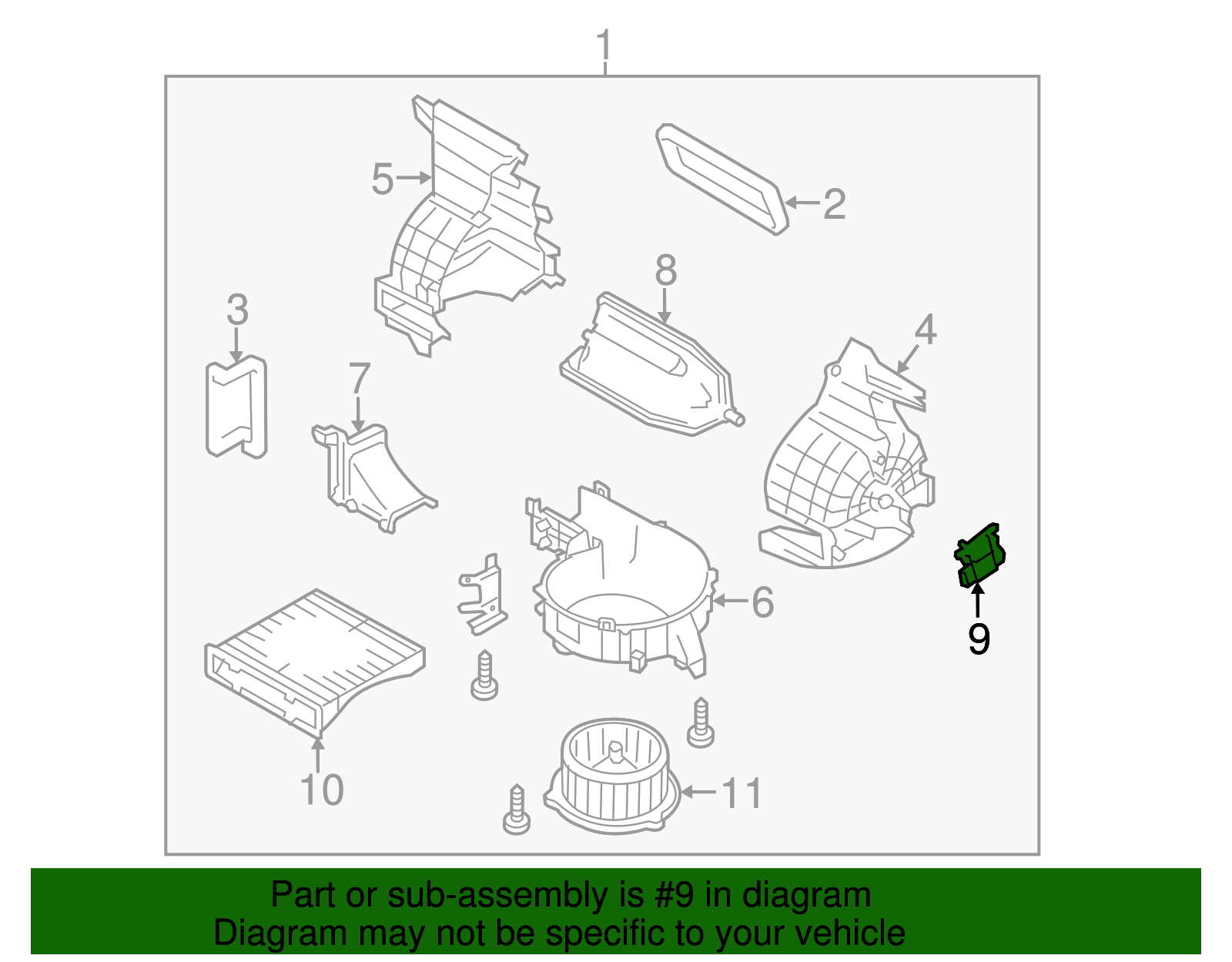 1
5
2
8
3
4
7
6
9
10
11

Part or sub-assembly is #9 in diagram
Diagram may not be specific to your vehicle