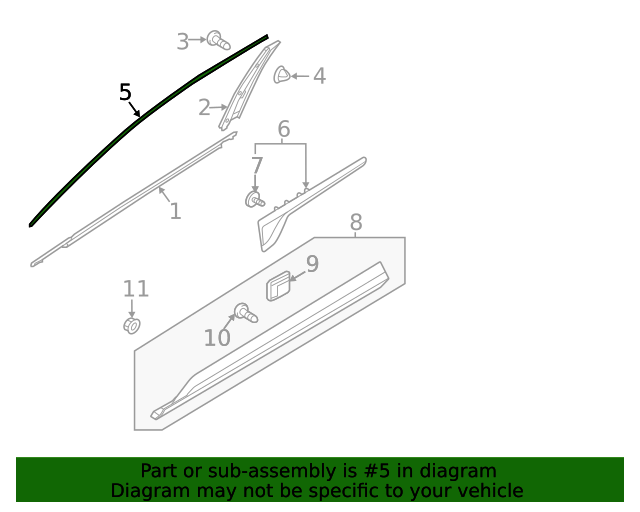 3
4
5
2
6
7
1
8
9
11
10

Part or sub-assembly is #5 in diagram
Diagram may not be specific to your vehicle