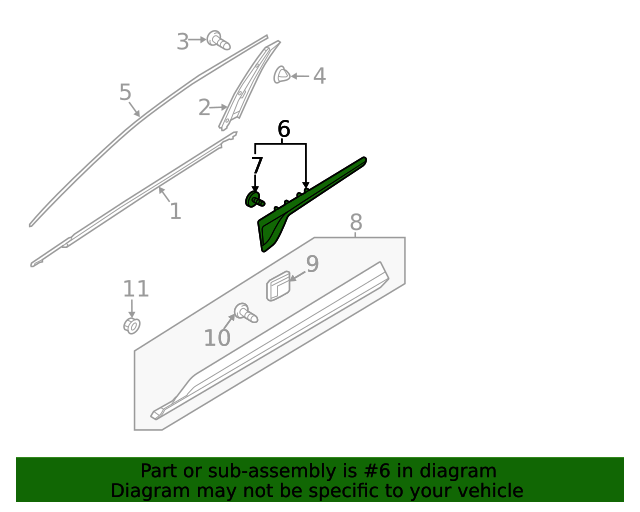 3
4
5
2
6
7
1
8
9
11
10

Part or sub-assembly is #6 in diagram
Diagram may not be specific to your vehicle