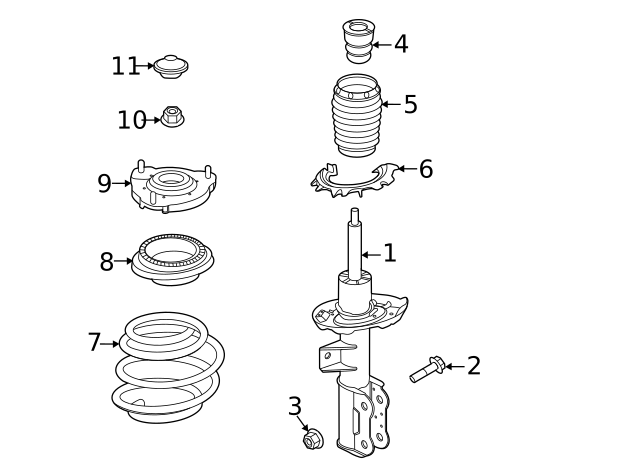 11
10
9
8
7
4
5
6
1
2
3