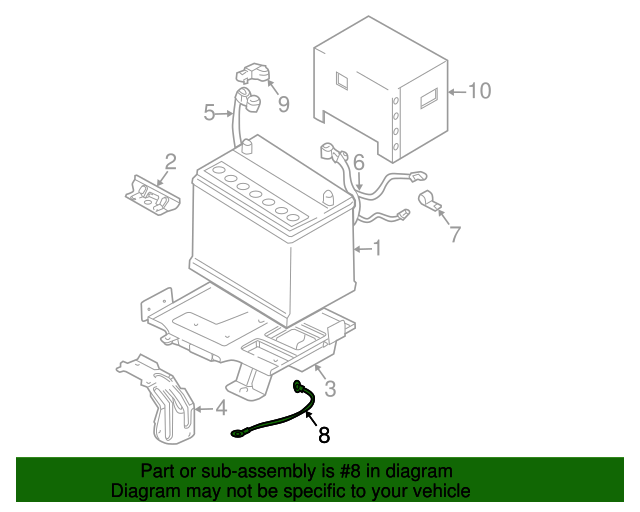 10
9
5
2
6
7
1
3
4
8

Part or sub-assembly is #8 in diagram
Diagram may not be specific to your vehicle