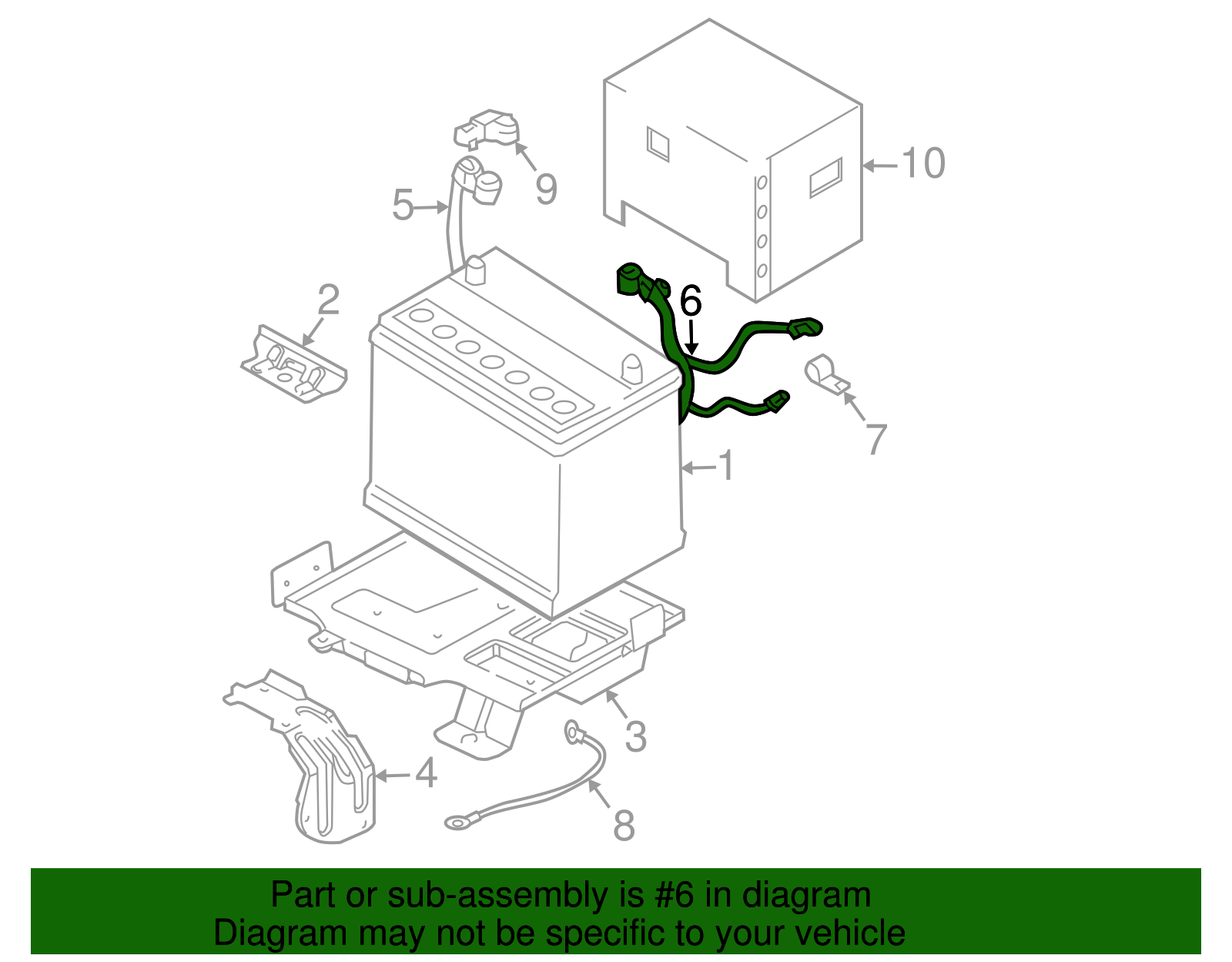 10
9
5
2
6
7
1
3
4
8

Part or sub-assembly is #6 in diagram
Diagram may not be specific to your vehicle