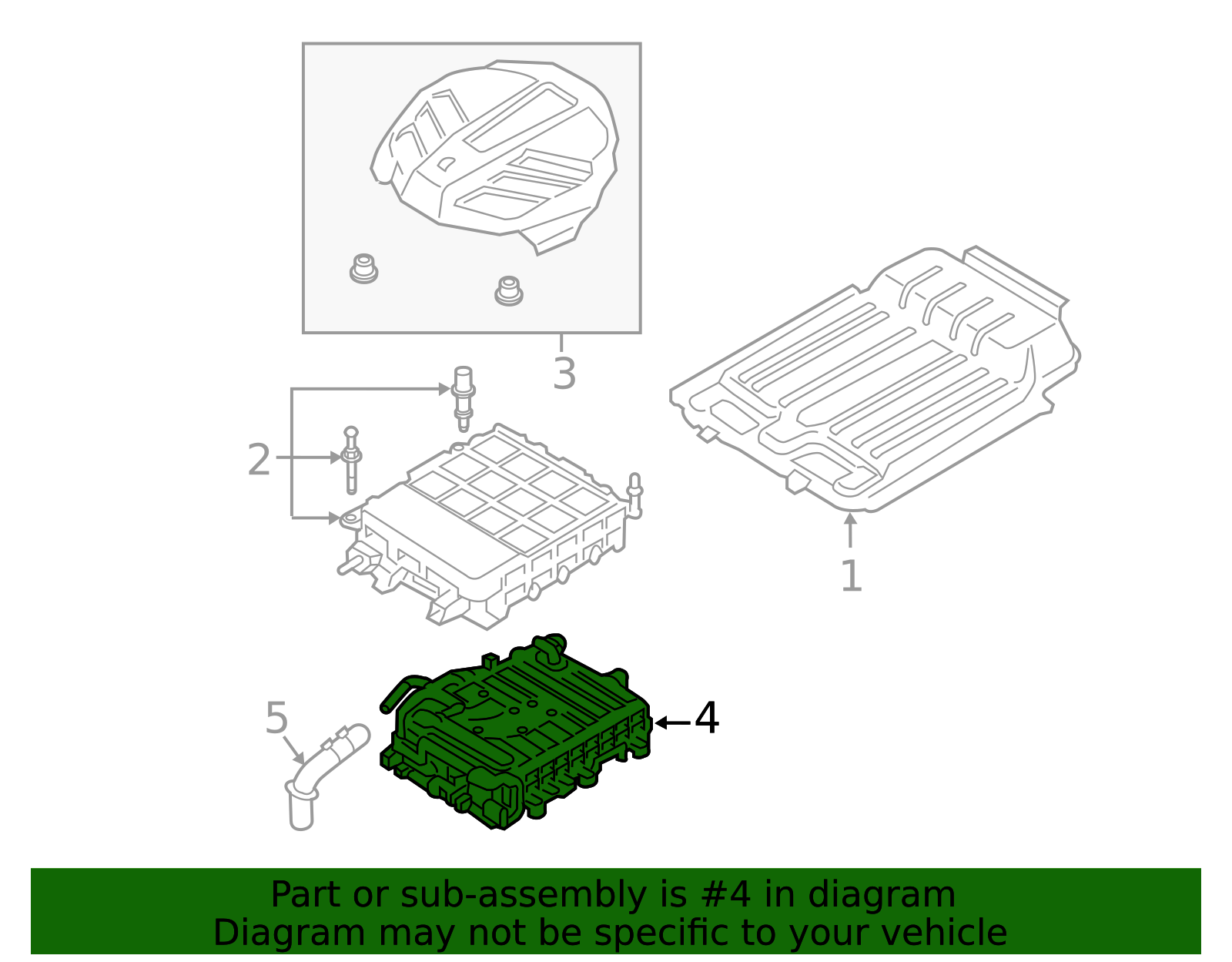 3

2

1

5

4

Part or sub-assembly is #4 in diagram
Diagram may not be specific to your vehicle