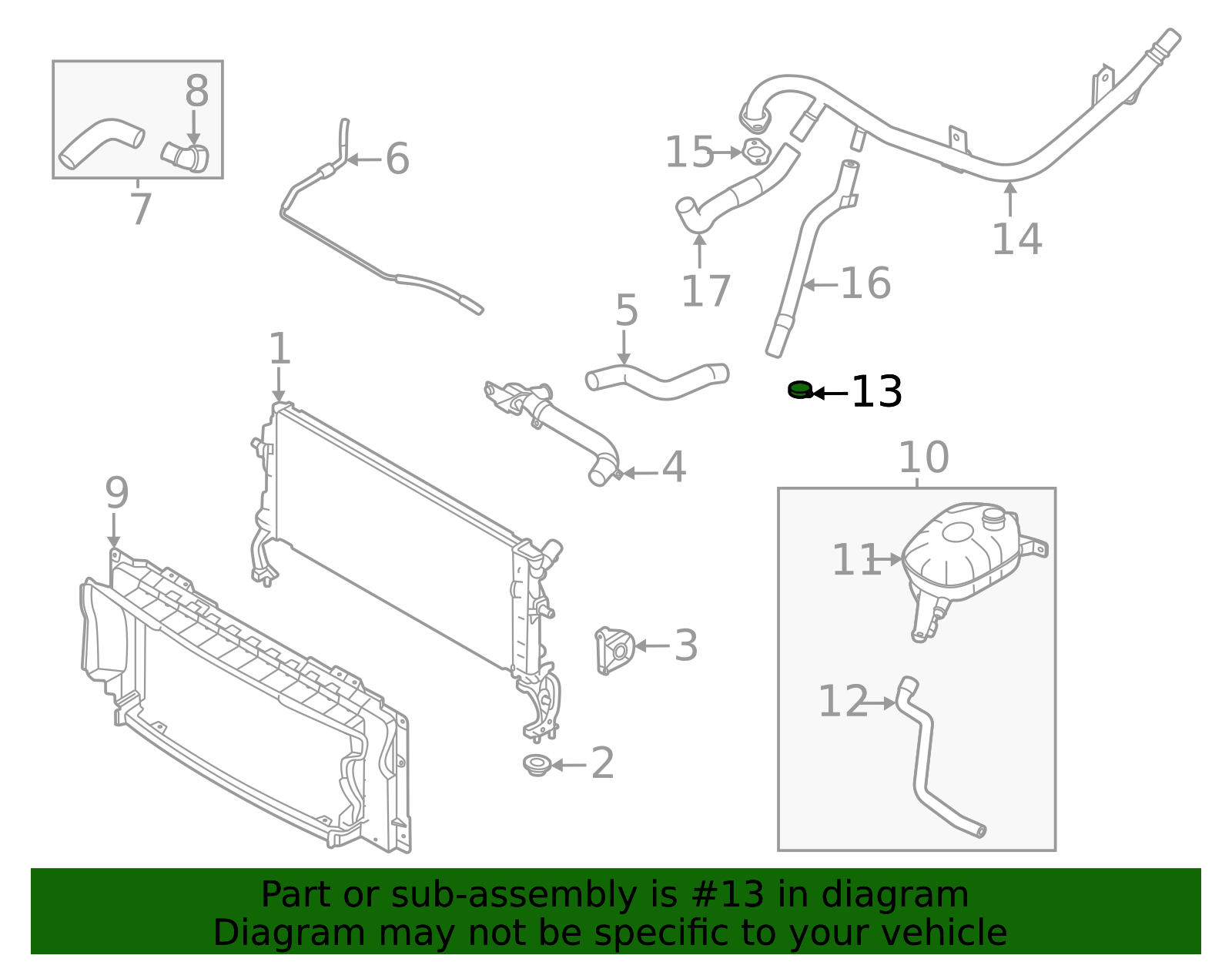 8
7
6
15
14
17
16
5
1
13
4
10
9
11
3
12
2

Part or sub-assembly is #13 in diagram
Diagram may not be specific to your vehicle