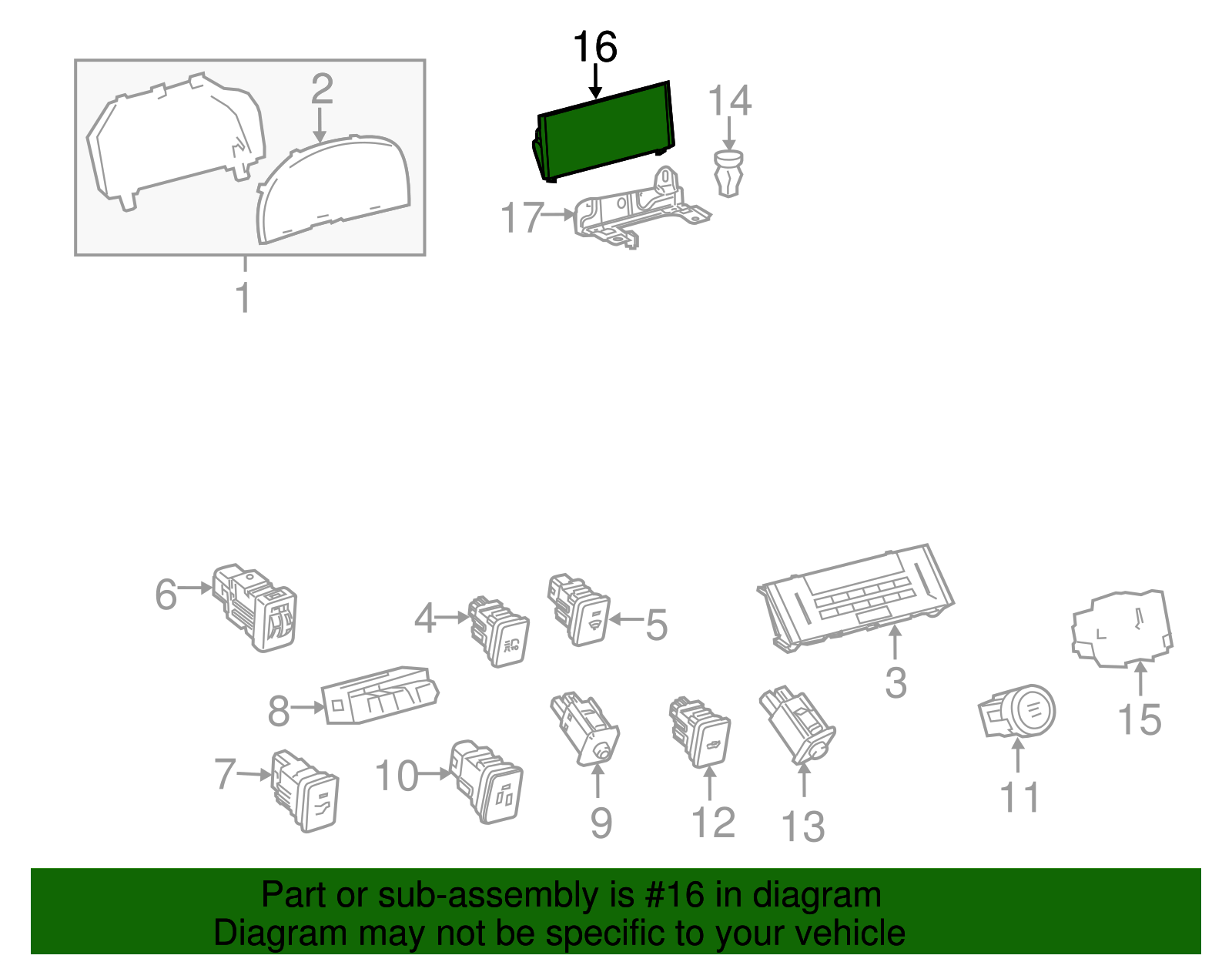 16
2
14
17
1
6
4
5
3
15
8
7
10
9
12
13
11

Part or sub-assembly is #16 in diagram
Diagram may not be specific to your vehicle