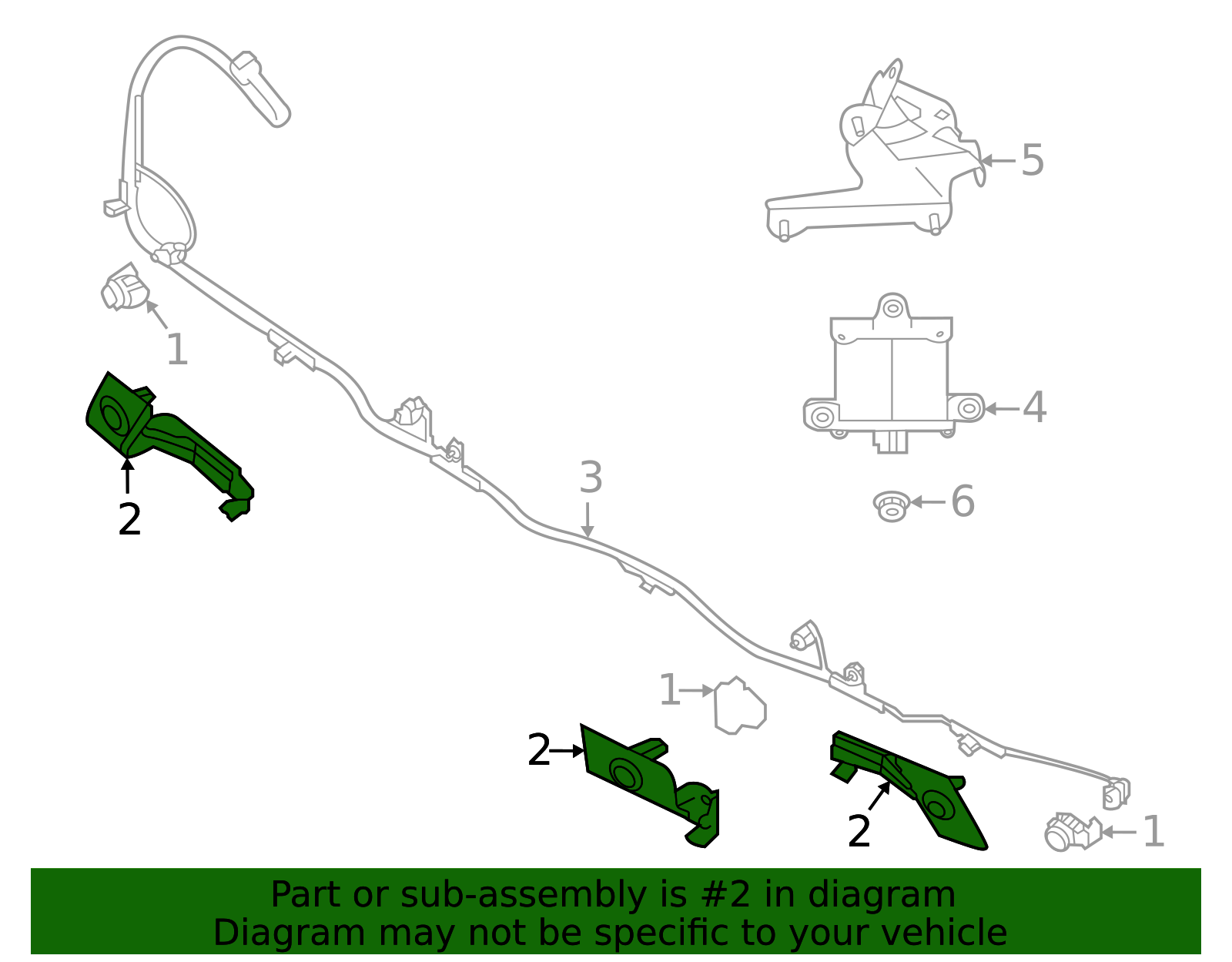 5

1

4

2

3

6

1

2

2

1

Part or sub-assembly is #2 in diagram
Diagram may not be specific to your vehicle