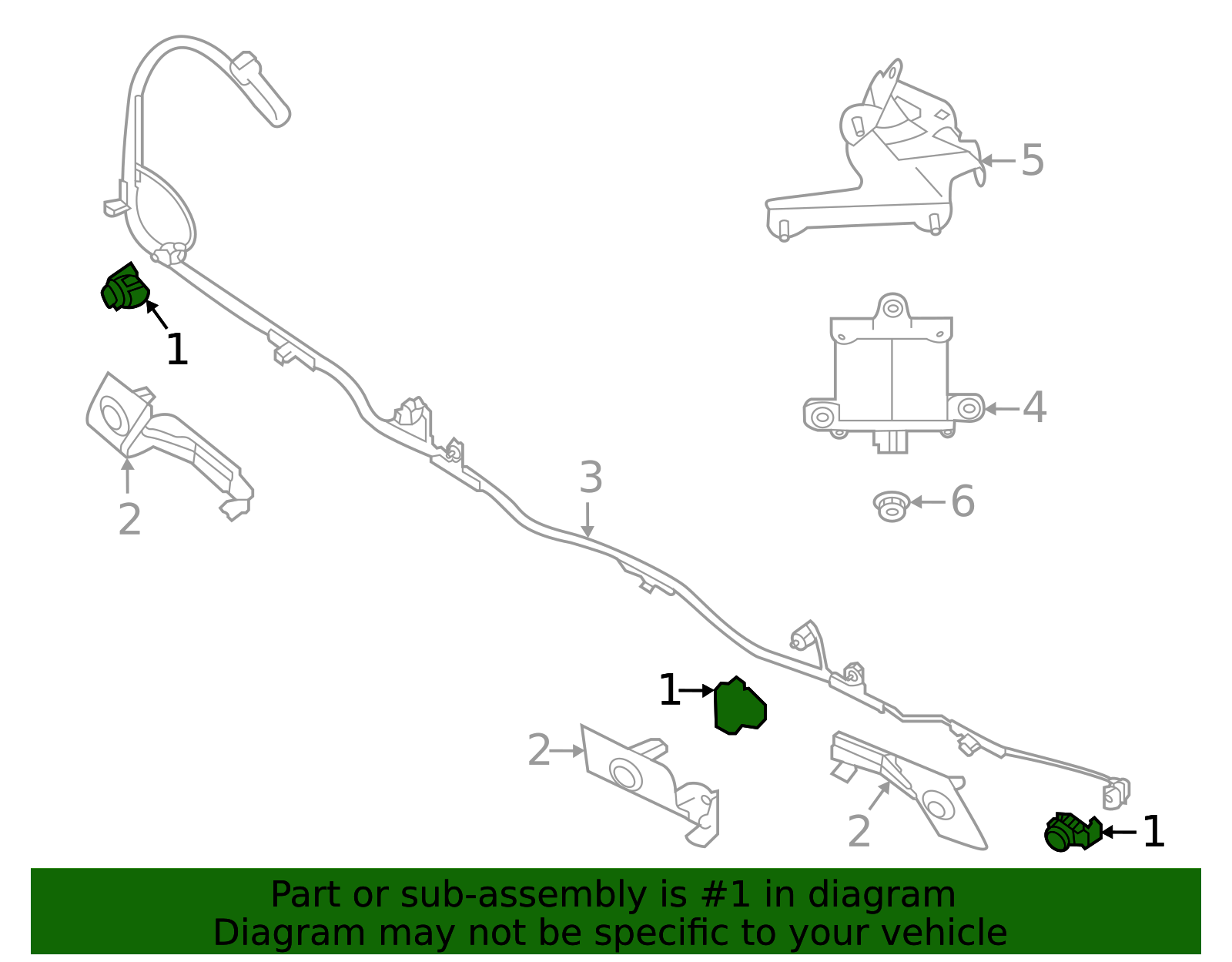 5

1

4

2

3

6

1

2

2

1

Part or sub-assembly is #1 in diagram
Diagram may not be specific to your vehicle