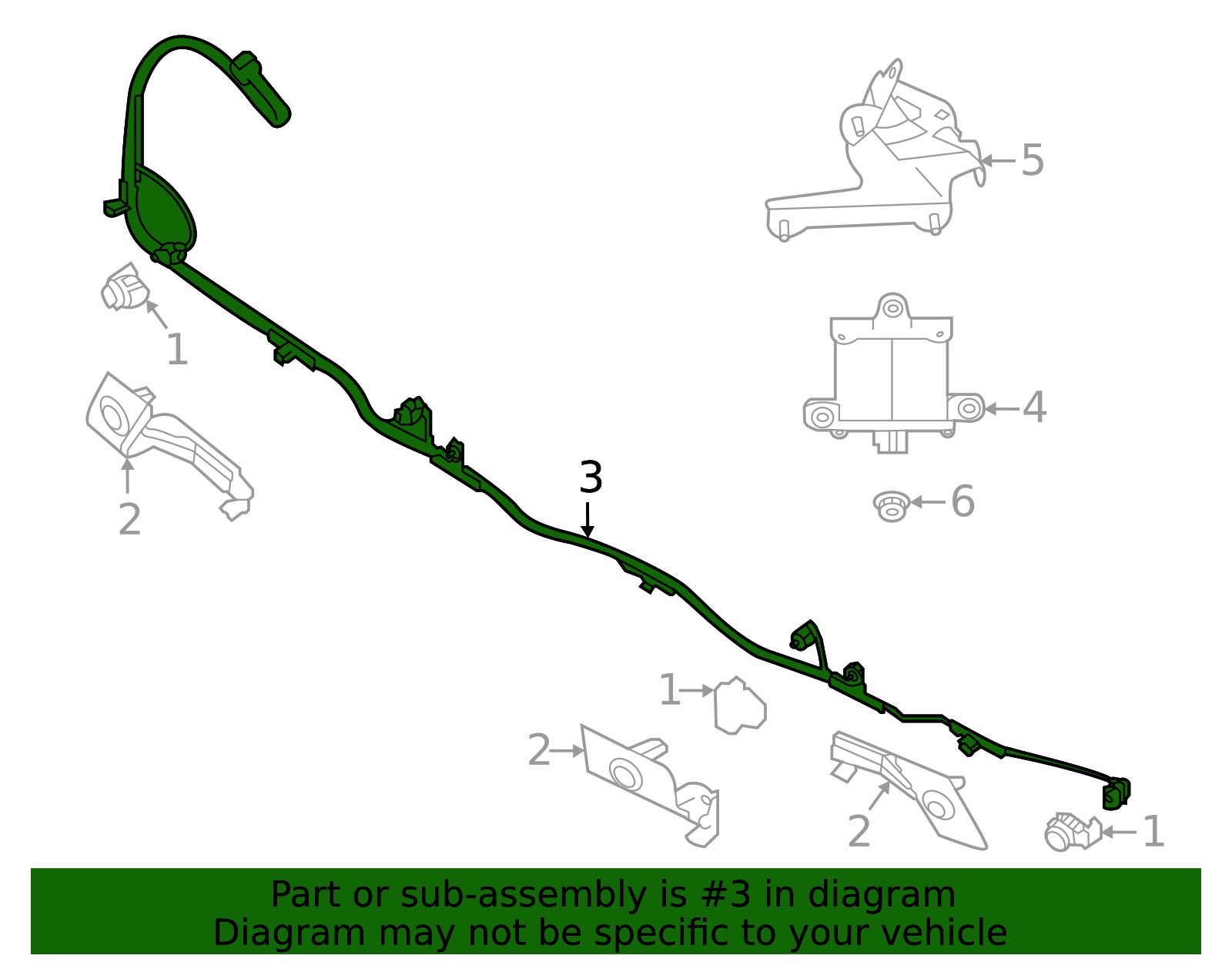 5

1

4

2

3

6

1

2

2

1

Part or sub-assembly is #3 in diagram
Diagram may not be specific to your vehicle