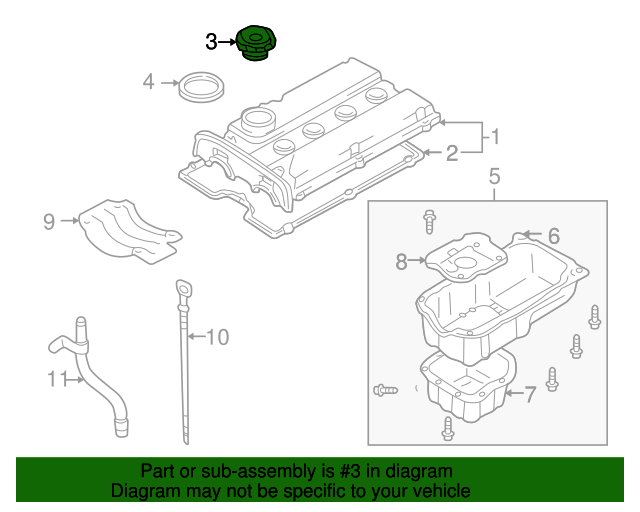 3
4
1
2
5
9
6
8
10
11
7

Part or sub-assembly is #3 in diagram
Diagram may not be specific to your vehicle