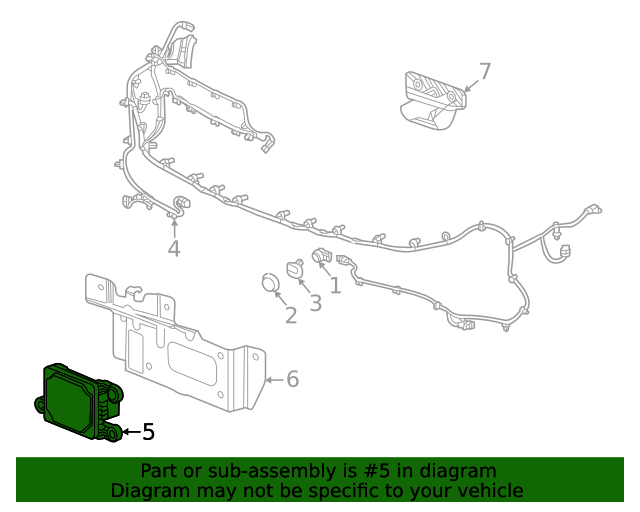 7

4

1

3

2

6

5

Part or sub-assembly is #5 in diagram
Diagram may not be specific to your vehicle