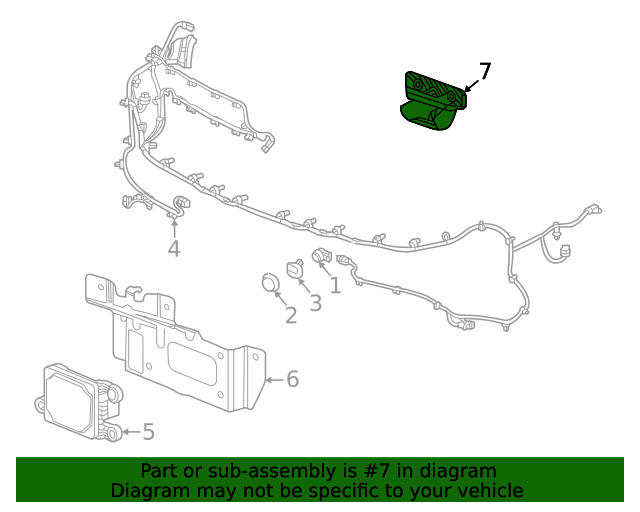 7
4
1
3
2
6
5
Part or sub-assembly is #7 in diagram
Diagram may not be specific to your vehicle