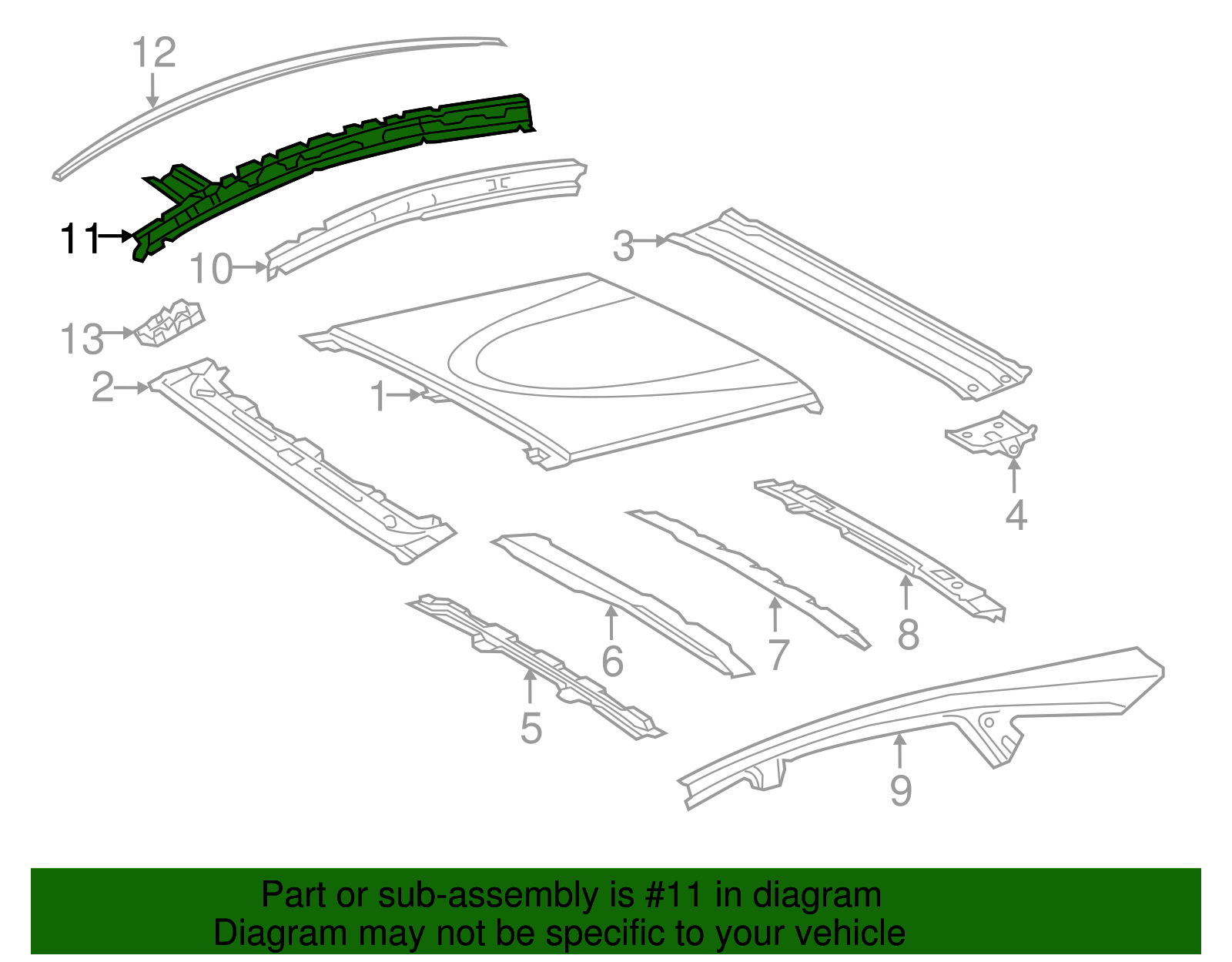 12
11
10
3
13
2
1
4
8
7
6
5
9

Part or sub-assembly is #11 in diagram
Diagram may not be specific to your vehicle