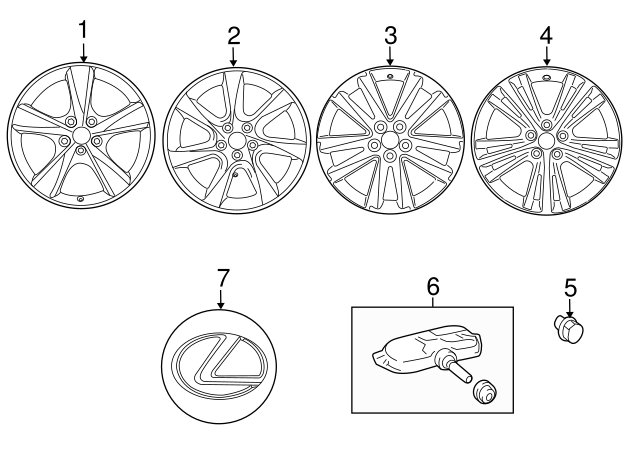 1
2
3
4
7
6
5