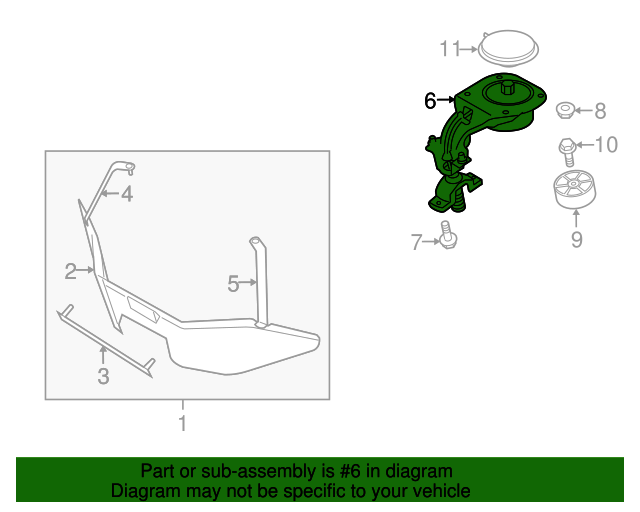 11
6
8
10
9
7
4
2
5
3
1

Part or sub-assembly is #6 in diagram
Diagram may not be specific to your vehicle