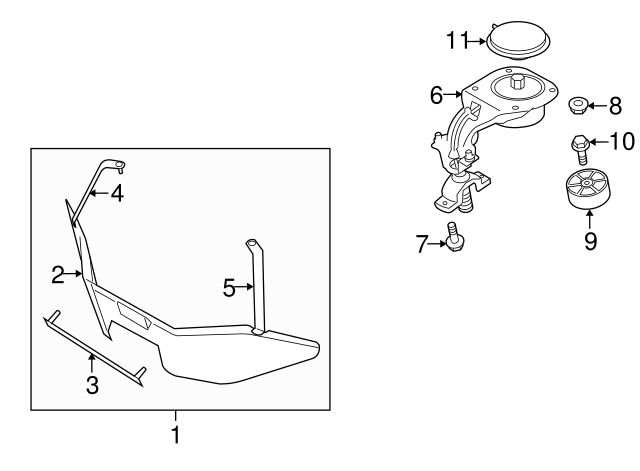 11
6
8
10
9
7
4
2
5
3
1