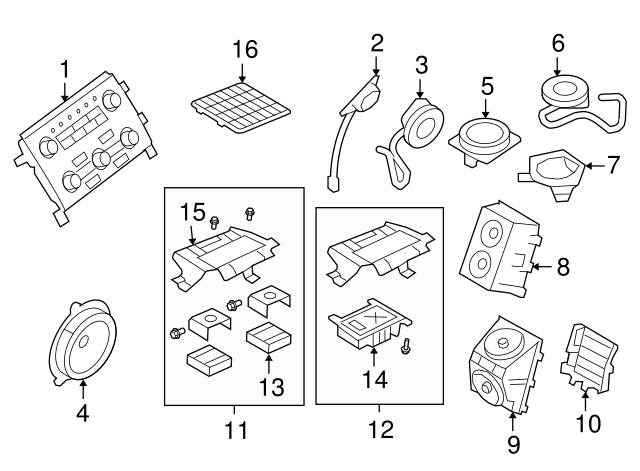 1
16
2
3
5
6
7
15
8
4
13
14
11
12
9
10