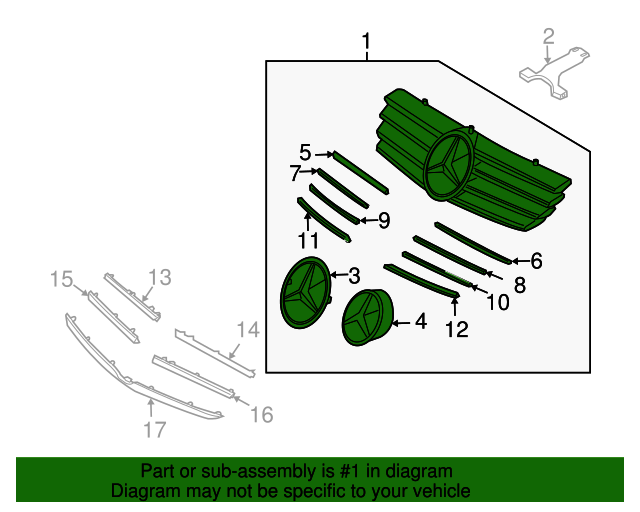 1
2
5
7
9
11
6
8
10
12
3
4
15
13
14
16
17

Part or sub-assembly is #1 in diagram
Diagram may not be specific to your vehicle