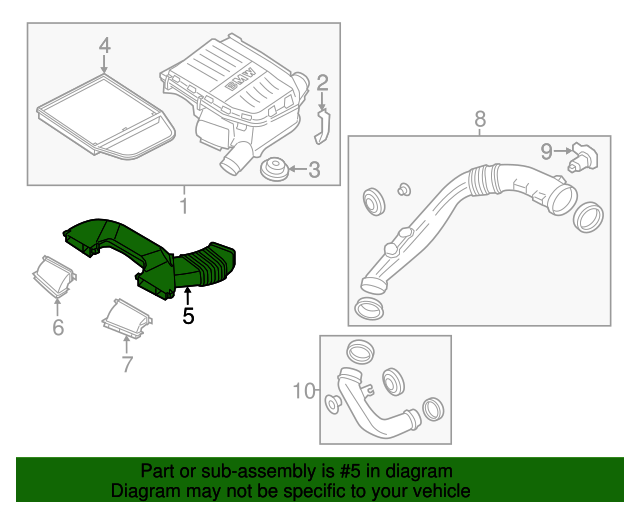 4
BMW
2
3
1
8
9
5
6
7
10

Part or sub-assembly is #5 in diagram
Diagram may not be specific to your vehicle