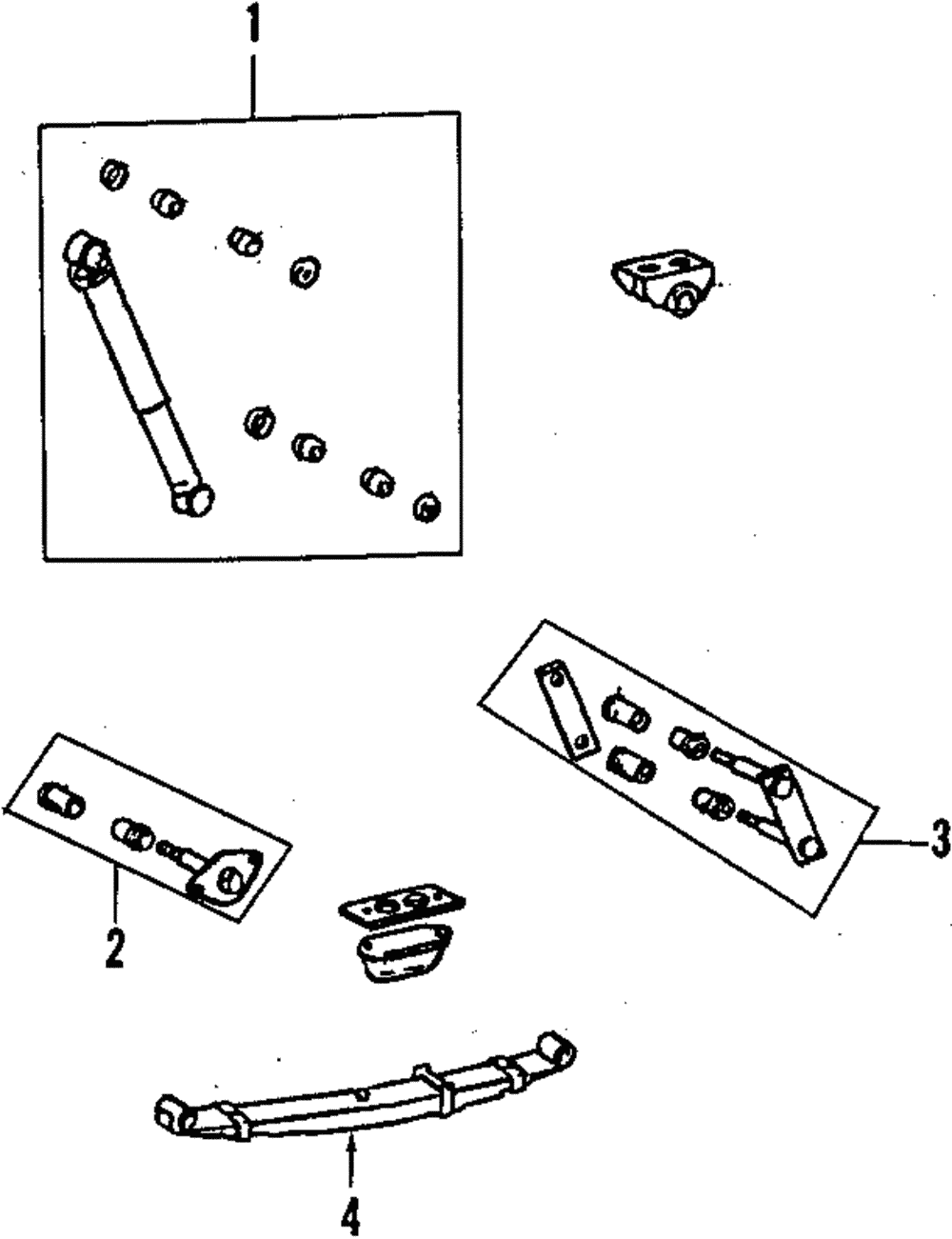 1

2

3

4