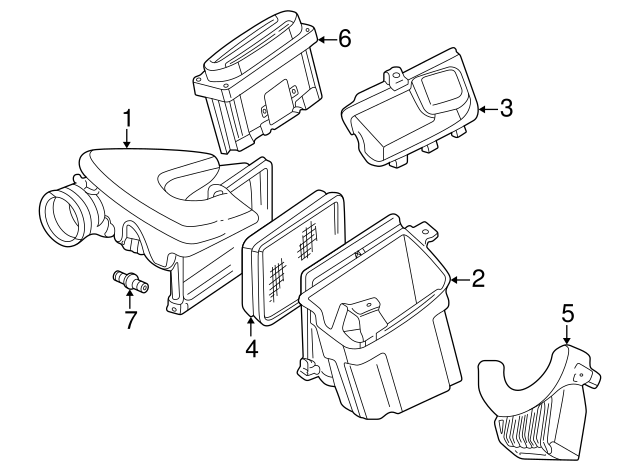 6
3
1
2
7
4
5