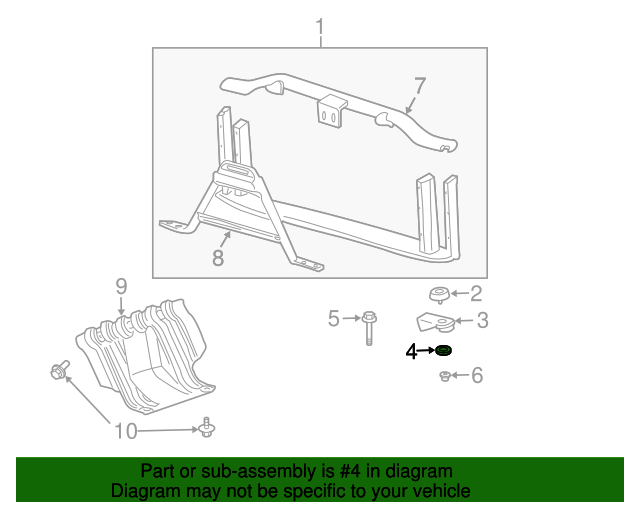 1
7
8
9
2
5
3
4
6
10

Part or sub-assembly is #4 in diagram
Diagram may not be specific to your vehicle