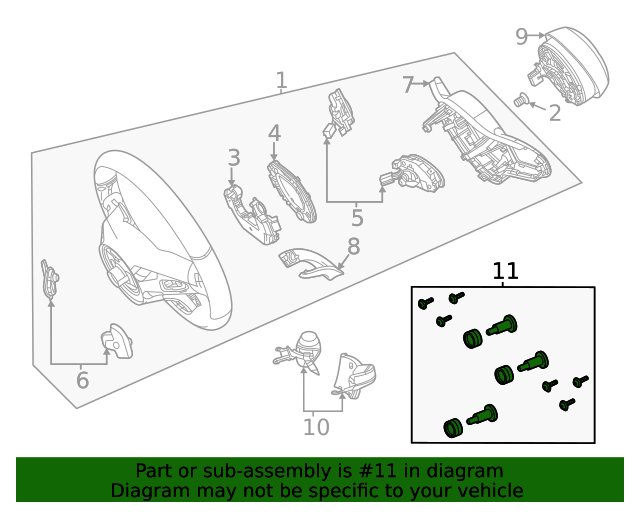 9
1
7
2
4
3
5
8
11
6
10

Part or sub-assembly is #11 in diagram
Diagram may not be specific to your vehicle