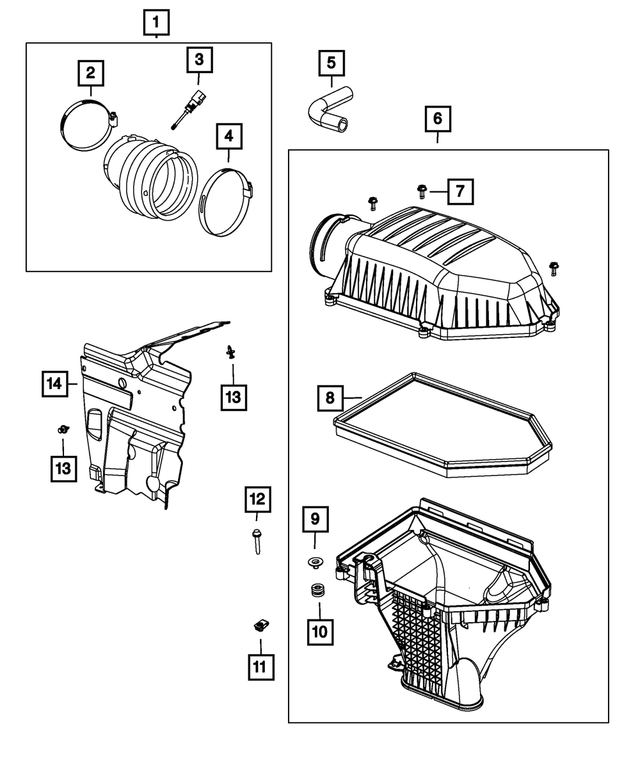 1
2
3
4
5
6
7
14
13
8
13
12
9
10
11