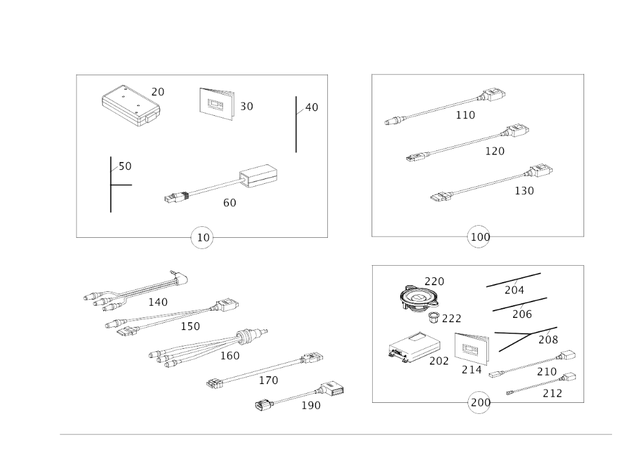 20
30
40
50
60
10
110
120
130
100
140
150
160
170
190
220
204
206
222
208
202
214
210
212
200