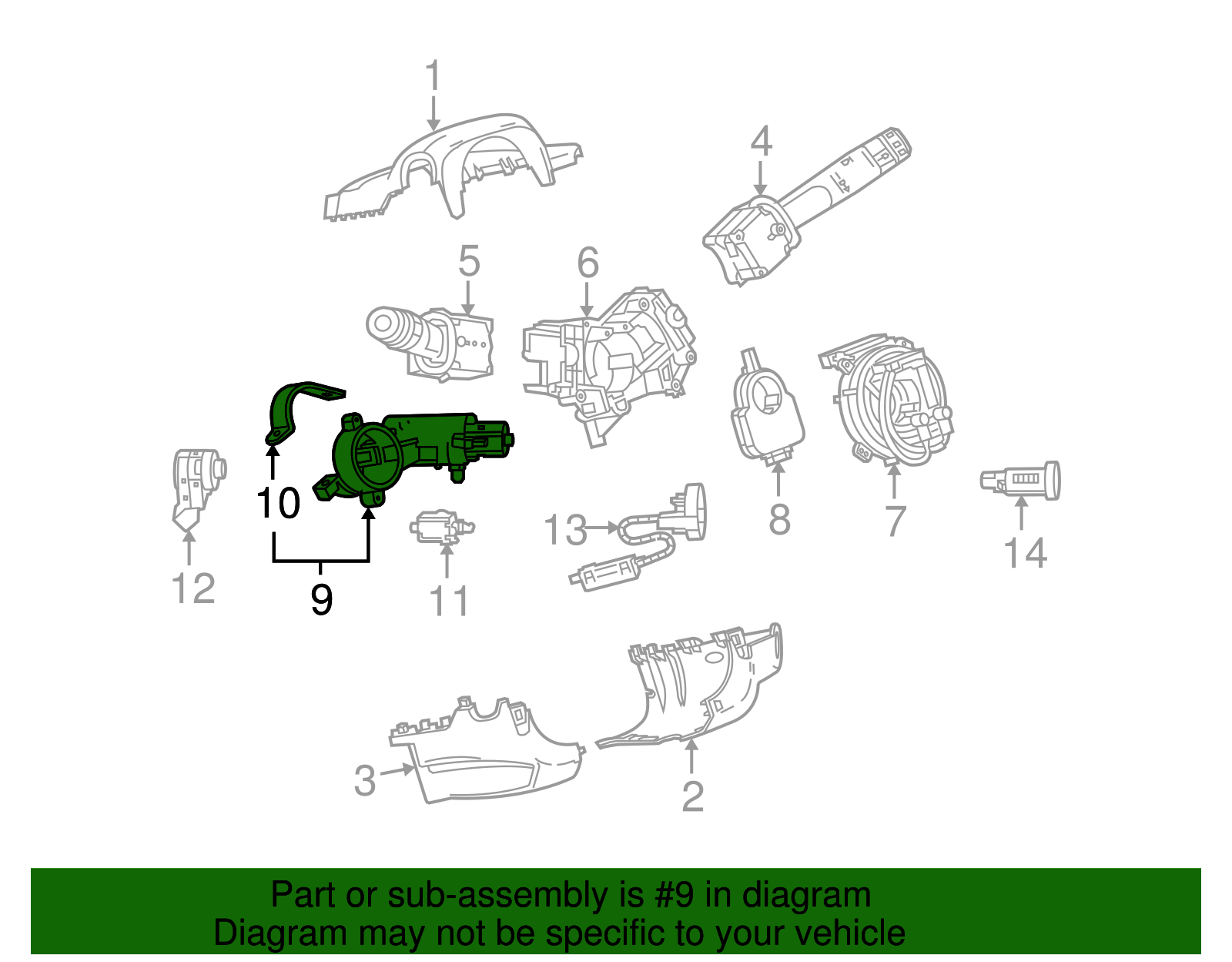 1
4
5
6
10
12
9
11
13
8
7
14
3
2

Part or sub-assembly is #9 in diagram
Diagram may not be specific to your vehicle