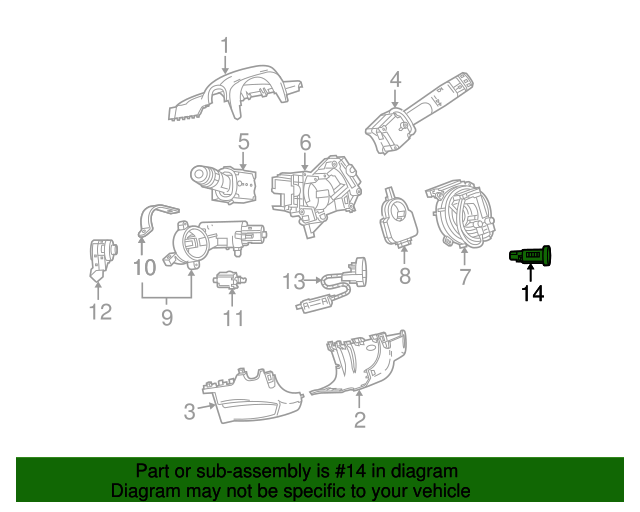 1
4
5
6
10
12
9
11
13
8
7
14
3
2

Part or sub-assembly is #14 in diagram
Diagram may not be specific to your vehicle