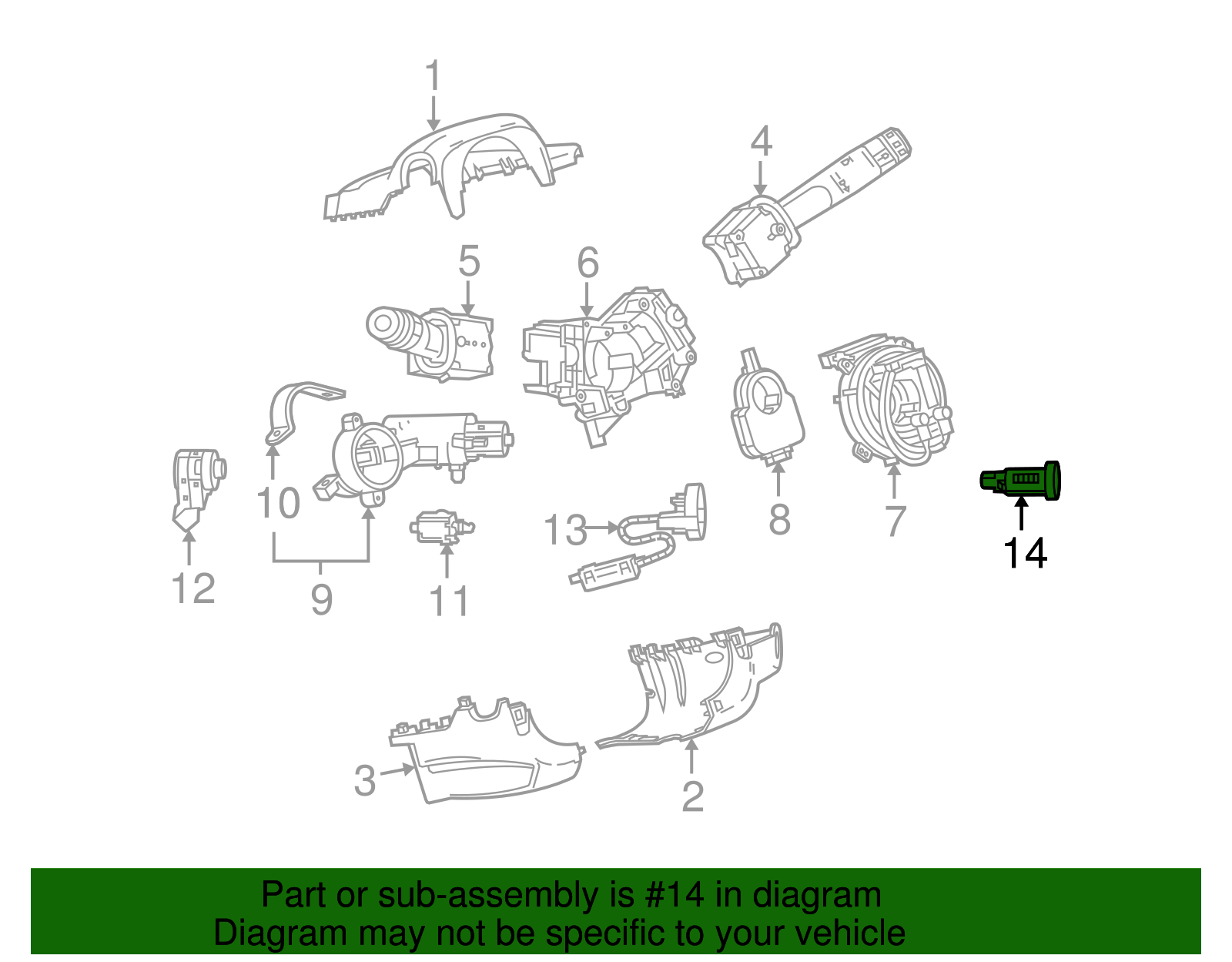 1

4

5

6

10

12

9

11

13

8

7

14

3

2

Part or sub-assembly is #14 in diagram
Diagram may not be specific to your vehicle