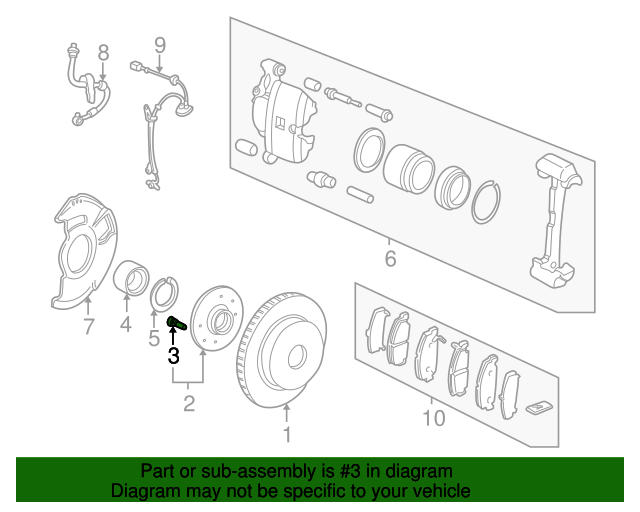 8
9
6
7
4
5
3
2
1
10

Part or sub-assembly is #3 in diagram
Diagram may not be specific to your vehicle