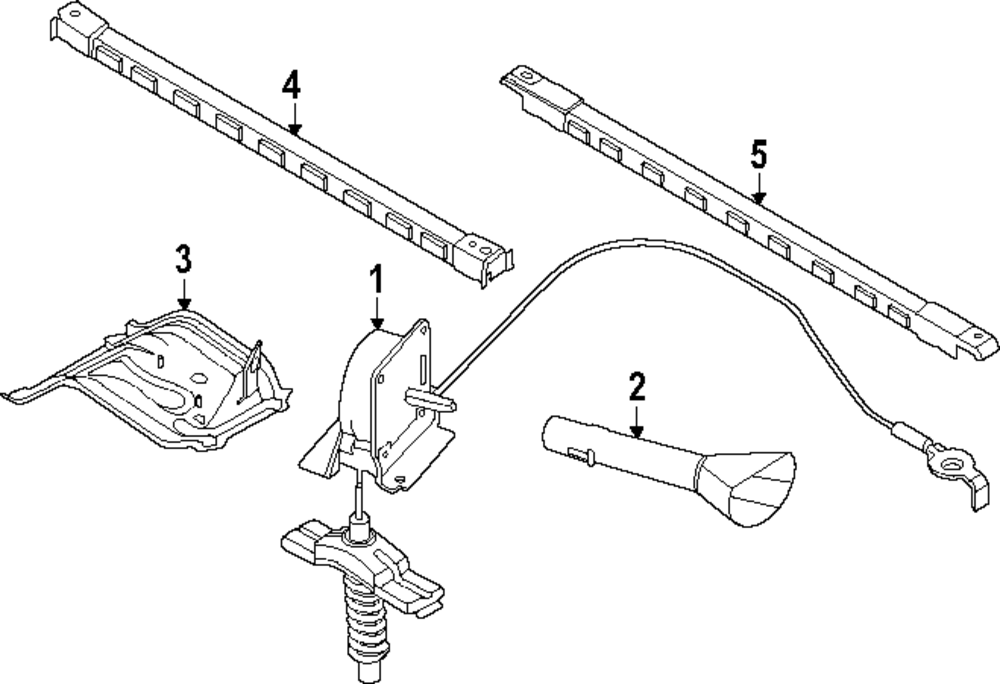 4
5
3
1
2