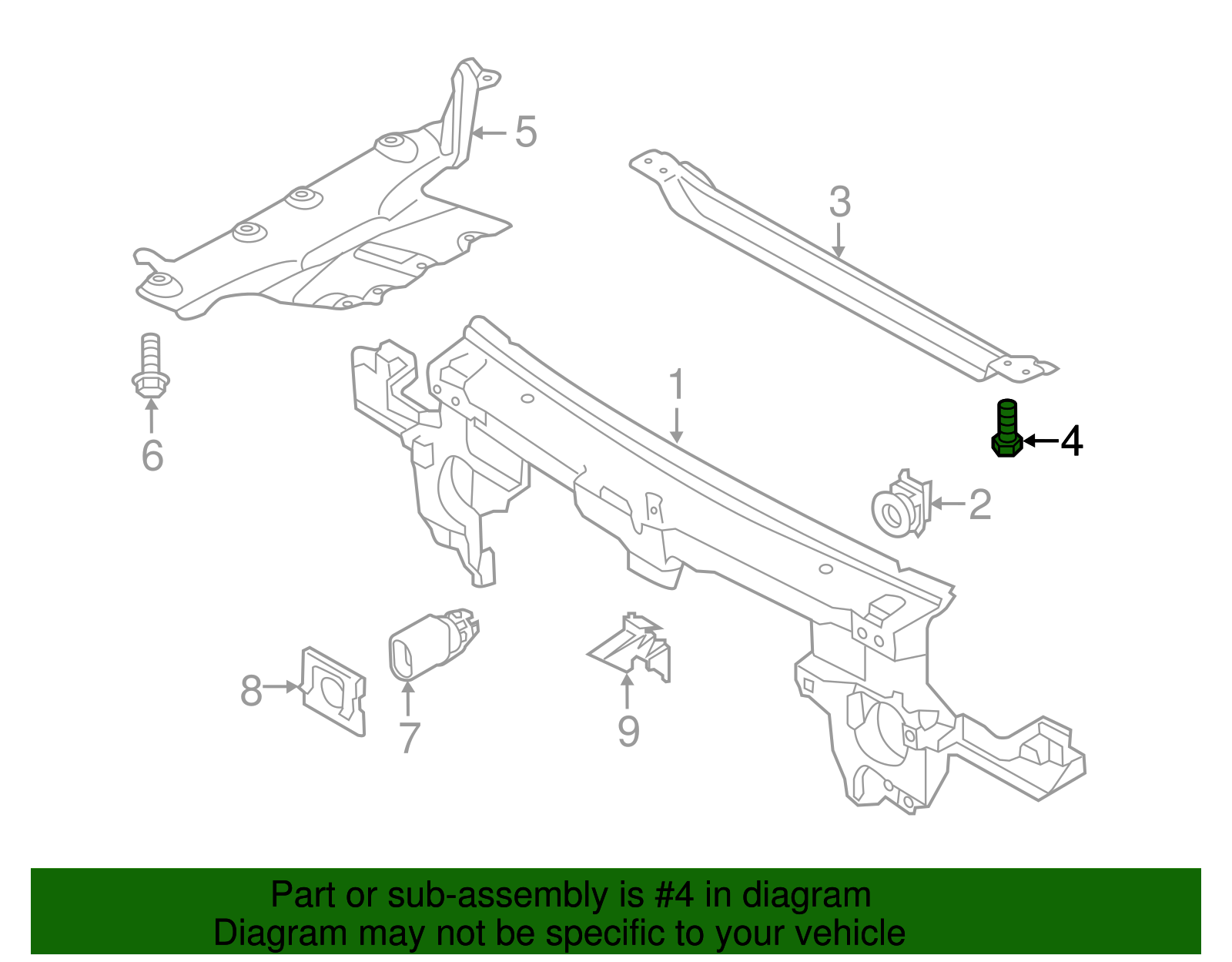 5
3
1
6
4
2
8
7
9

Part or sub-assembly is #4 in diagram
Diagram may not be specific to your vehicle