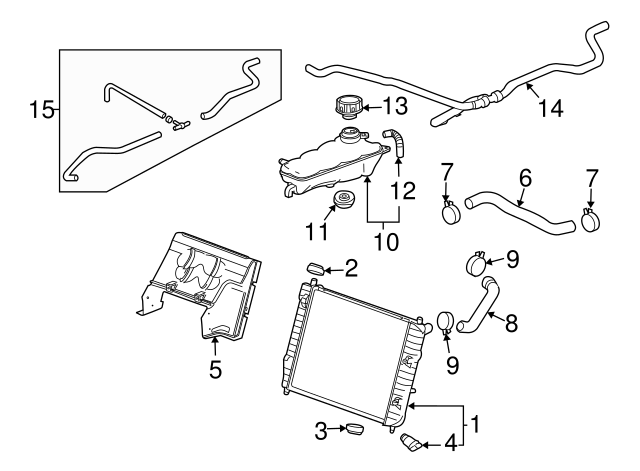 15
13
14
12
7
6
7
11
10
2
9
8
9
5
1
3
4