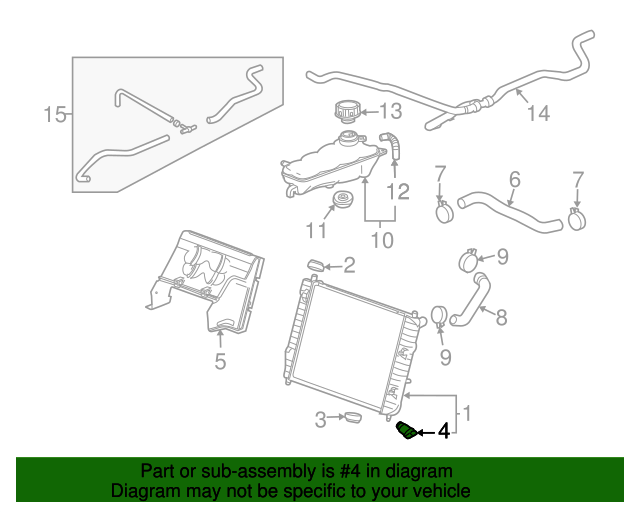 15
13
14
12
7
6
7
11
10
2
9
8
9
5
1
3
4

Part or sub-assembly is #4 in diagram
Diagram may not be specific to your vehicle