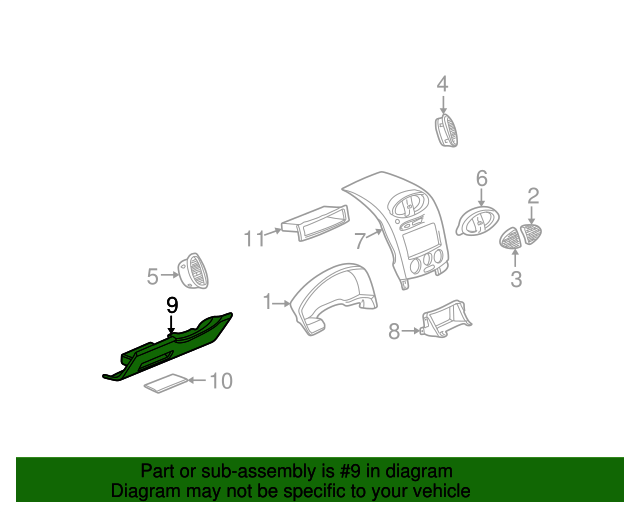 4
6
2
11
7
3
5
1
9
8
10

Part or sub-assembly is #9 in diagram
Diagram may not be specific to your vehicle