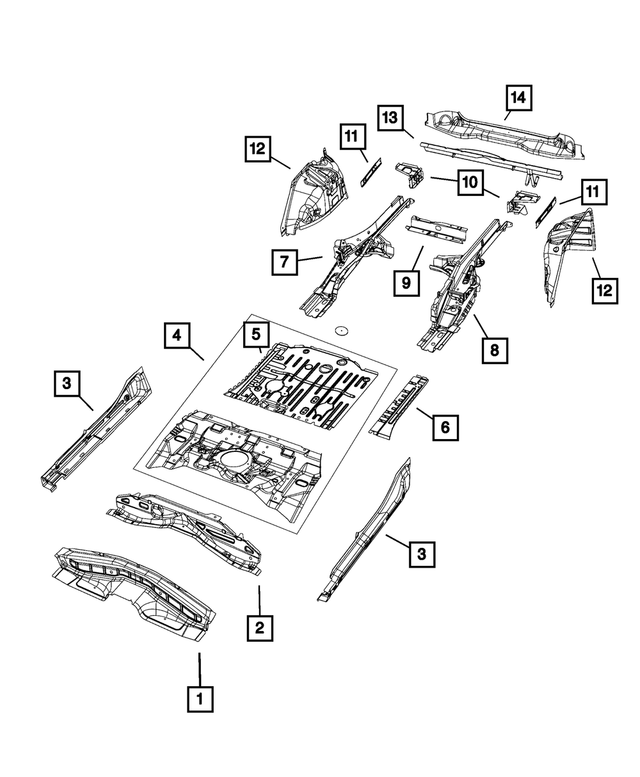 14
13
12
11
10
11
7
9
12
8
4
5
3
6
3
2
1