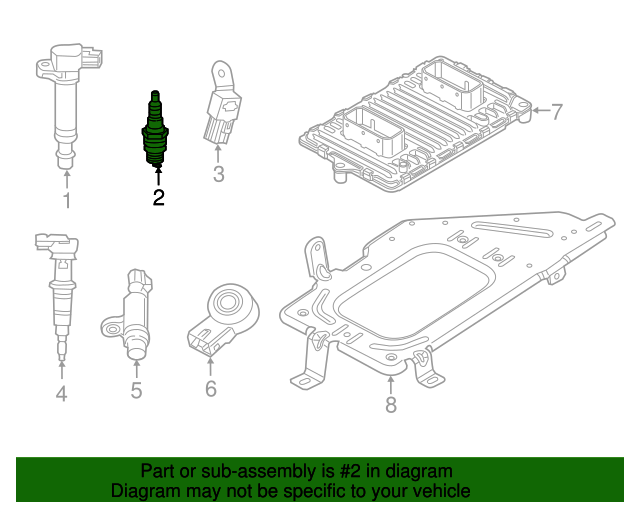 1
2
3
7
4
5
6
8

Part or sub-assembly is #2 in diagram
Diagram may not be specific to your vehicle