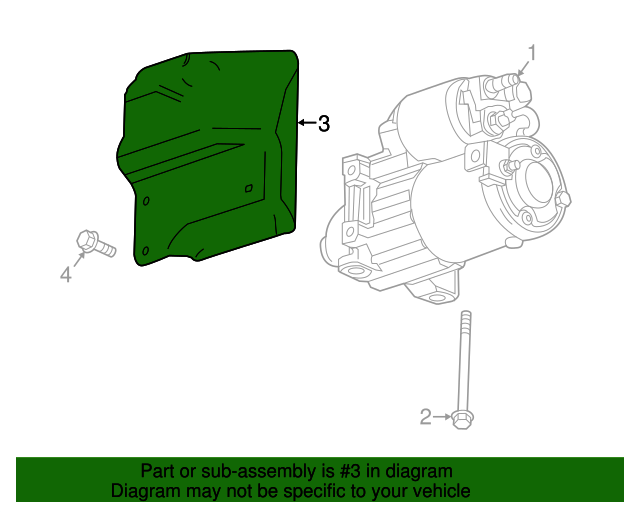 1
3
4
2
Part or sub-assembly is #3 in diagram
Diagram may not be specific to your vehicle