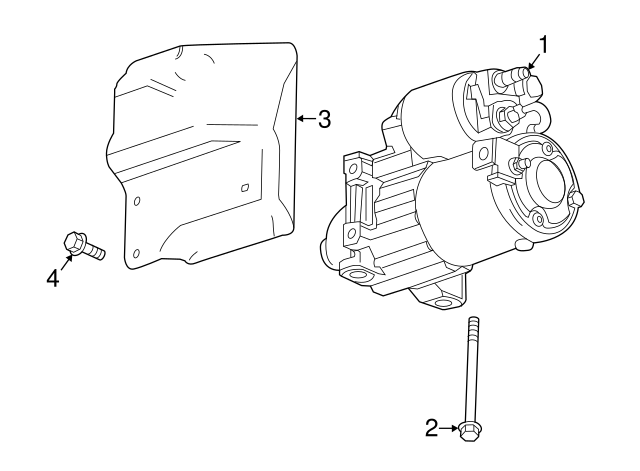 1
3
4
2