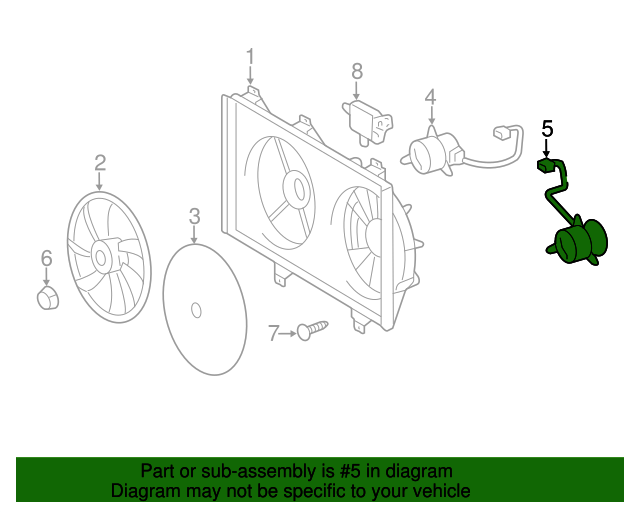 1
8
4
5
2
3
6
7

Part or sub-assembly is #5 in diagram
Diagram may not be specific to your vehicle