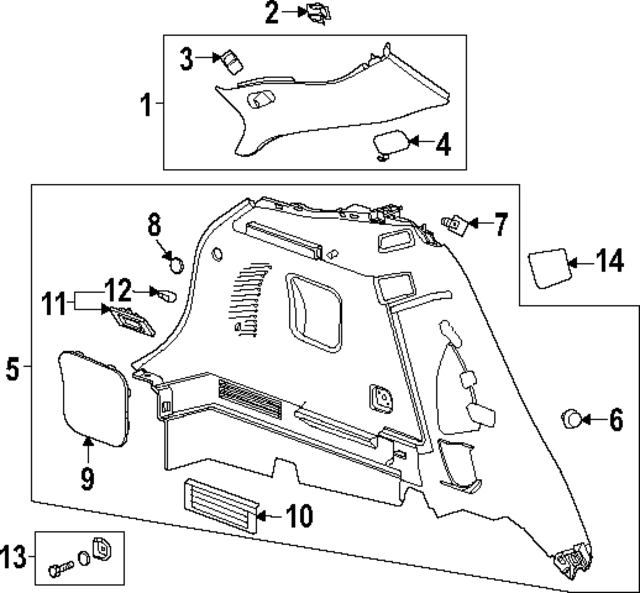 2
3
1
4
8
7
14
12
11
5
6
9
10
13