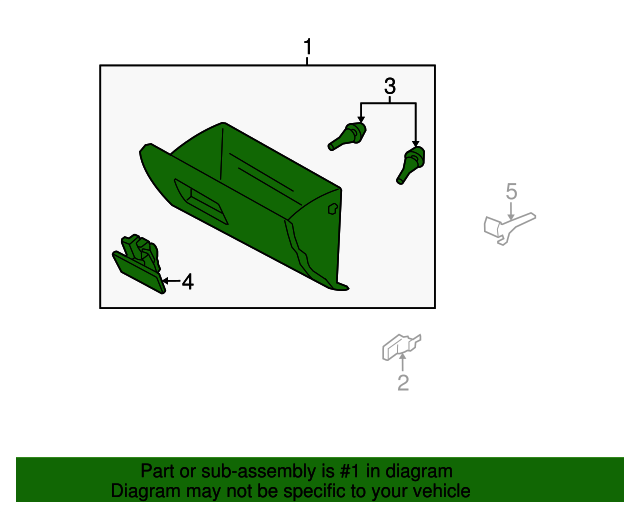 1
3
5
4
2
Part or sub-assembly is #1 in diagram
Diagram may not be specific to your vehicle