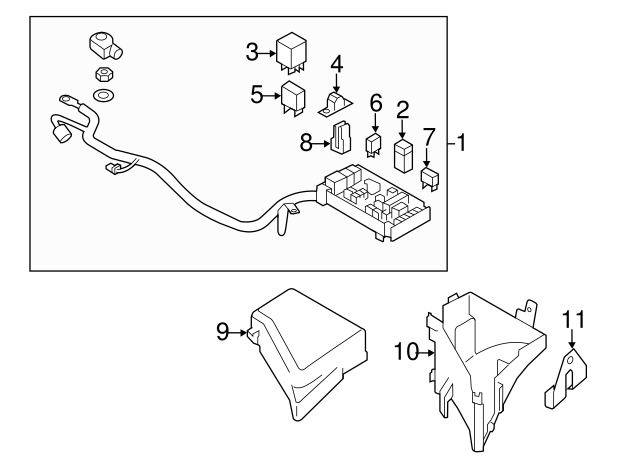 3
4
5
6
2
7
8
1
9
10
11