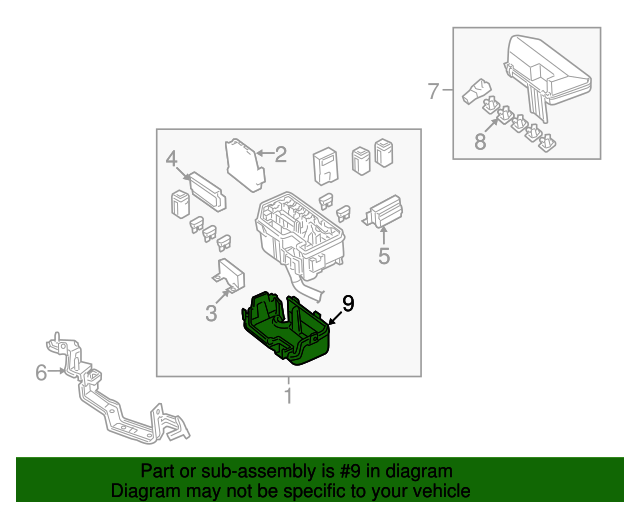 7
8
4
2
5
3
9
6
1

Part or sub-assembly is #9 in diagram
Diagram may not be specific to your vehicle