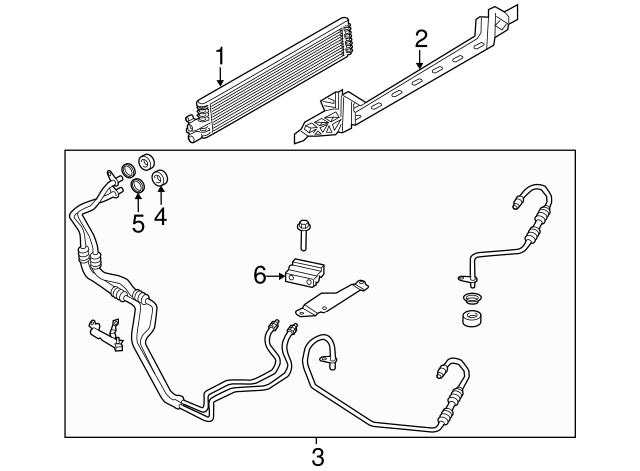 1
2
5
4
6
3