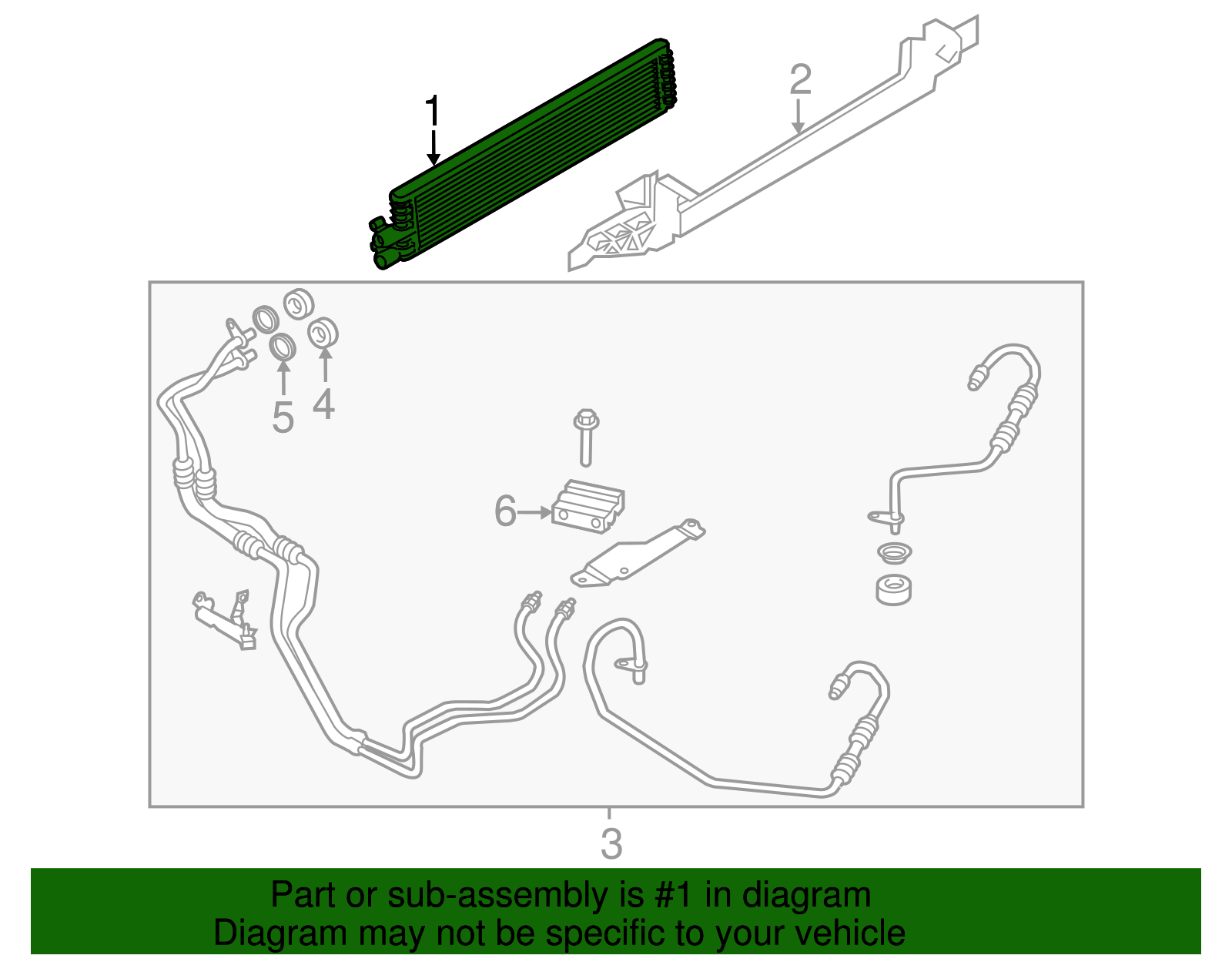 1
2
5
4
6
3
Part or sub-assembly is #1 in diagram
Diagram may not be specific to your vehicle