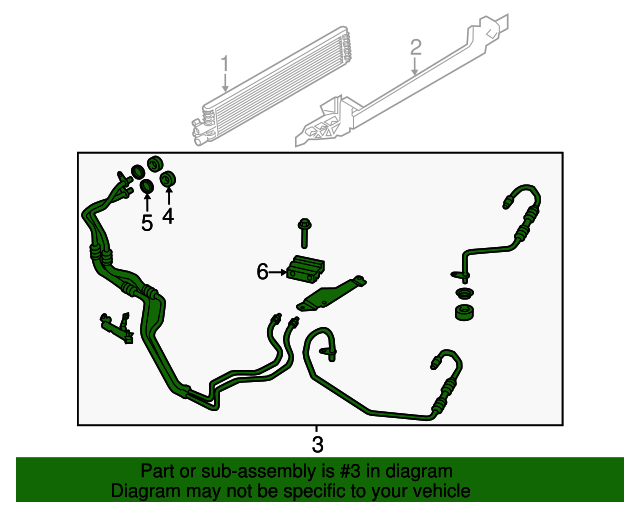 1
2
5
4
6
3

Part or sub-assembly is #3 in diagram
Diagram may not be specific to your vehicle