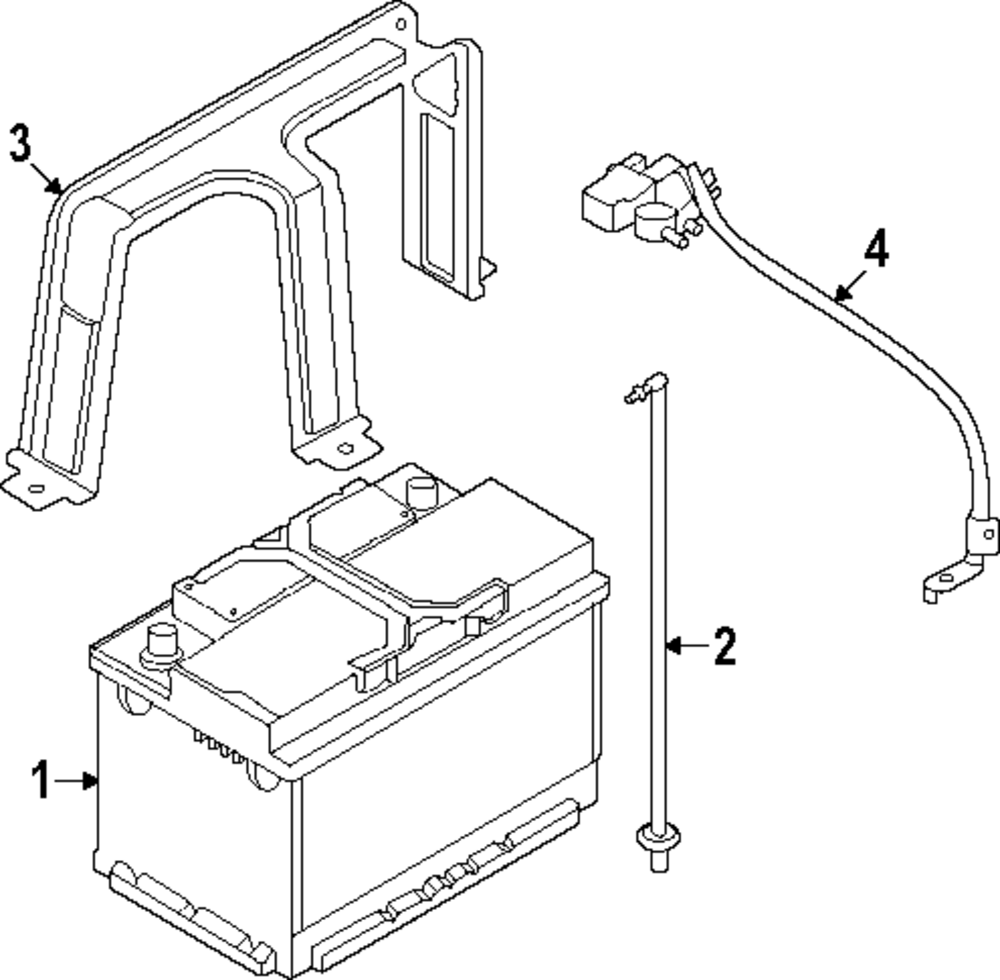 3
4
2
1